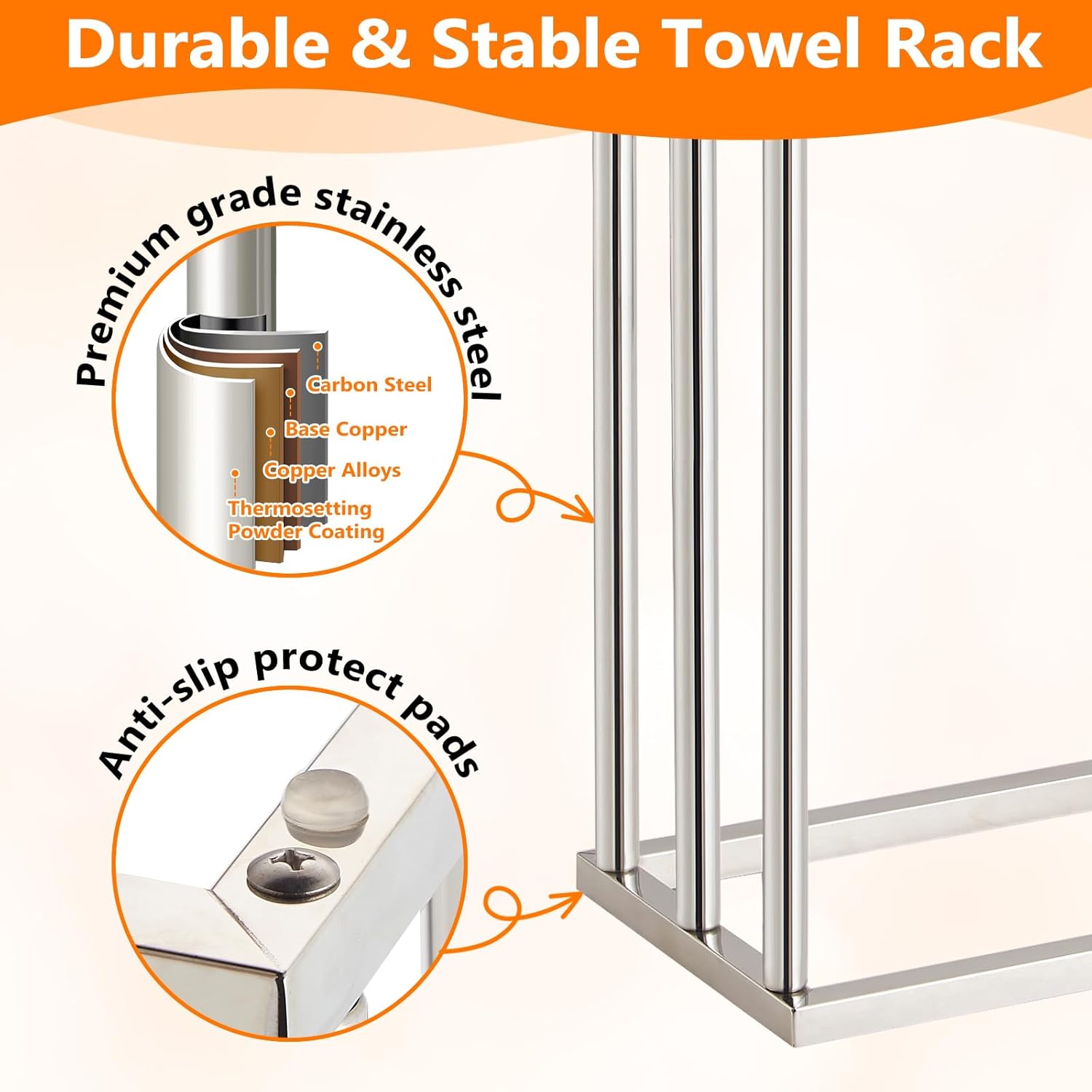 Durable & Stable Towel Rack

Premium grade stainless steel

Carbon Steel

Base Copper

Copper Alloys

Thermosetting Powder Coating

Anti-slip protect pads